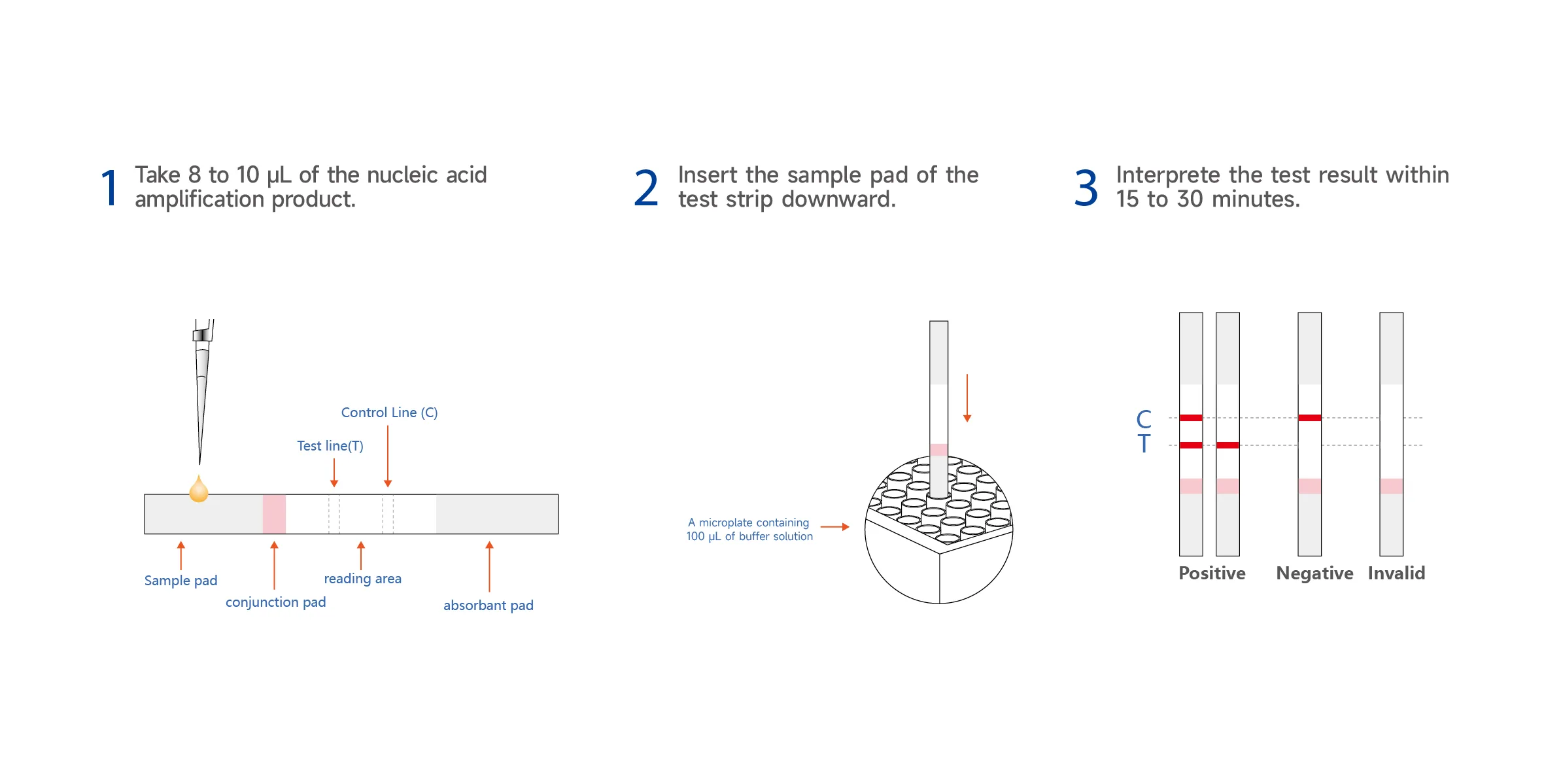 1 Take 8 to 10 μL of the nucleic acid amplification product.

Control Line (C)

Test line(T)

Sample pad

conjunction pad

reading area

absorbant pad

2 Insert the sample pad of the test strip downward.

A microplate containing 100 μL of buffer solution

3 Interprete the test result within 15 to 30 minutes.

C

T

Positive

Negative

Invalid